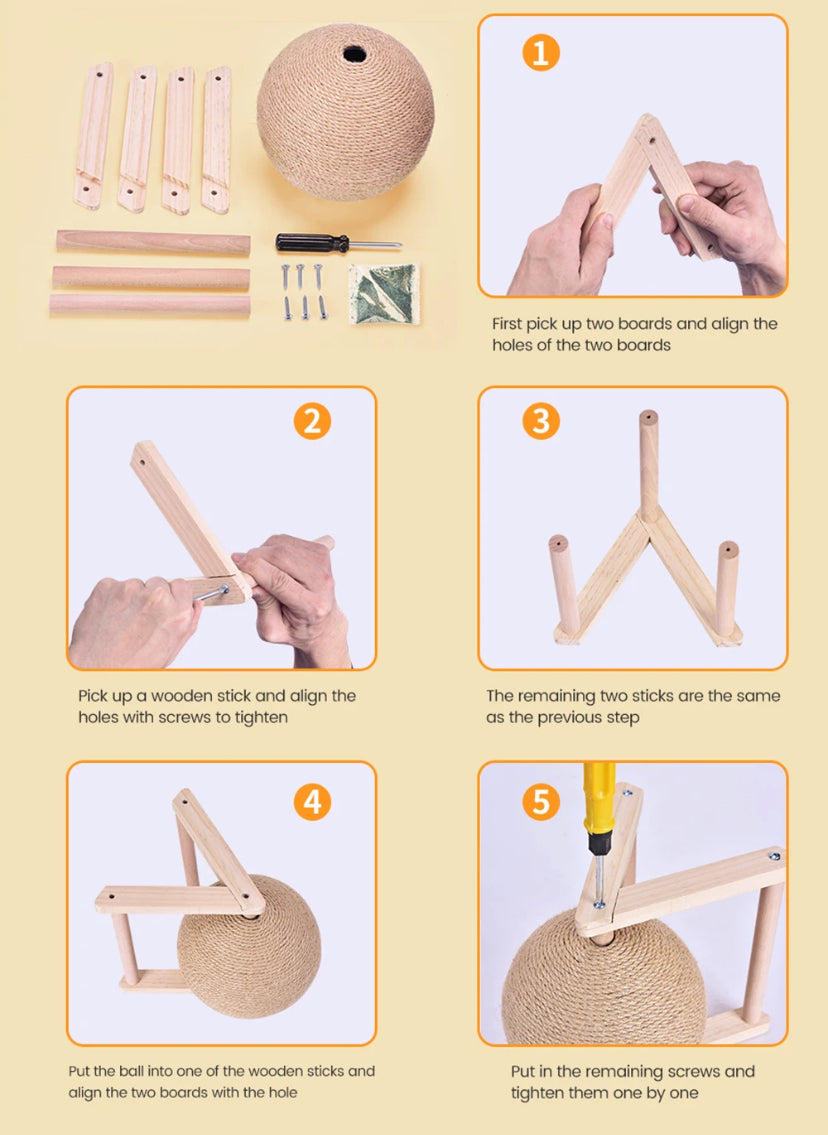 1

First pick up two boards and align the holes of the two boards

2

Pick up a wooden stick and align the holes with screws to tighten

3

The remaining two sticks are the same as the previous step

4

Put the ball into one of the wooden sticks and align the two boards with the hole

5

Put in the remaining screws and tighten them one by one